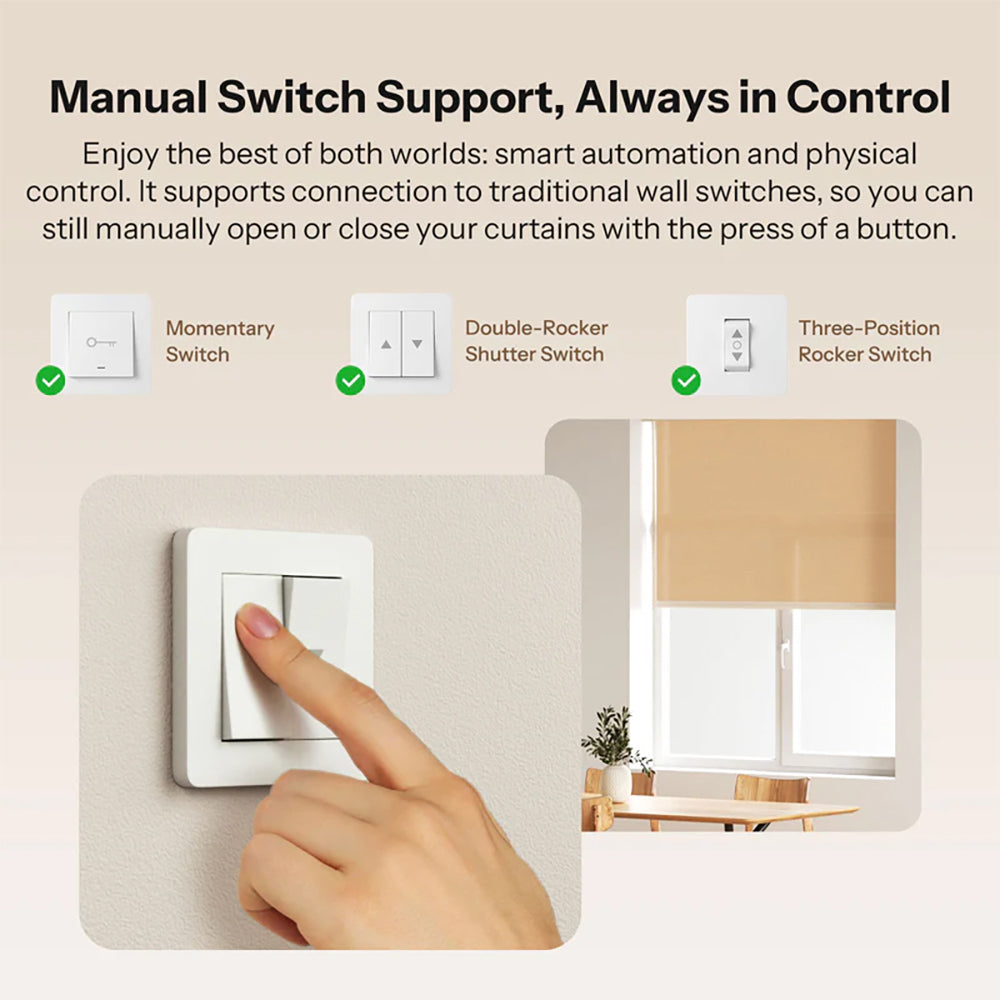 Manual Switch Support, Always in Control

Enjoy the best of both worlds: smart automation and physical control. It supports connection to traditional wall switches, so you can still manually open or close your curtains with the press of a button.

Momentary Switch

Double-Rocker Shutter Switch

Three-Position Rocker Switch